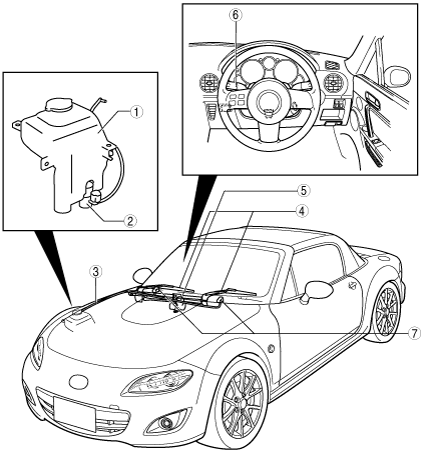 6
1
2
5
4
3
7