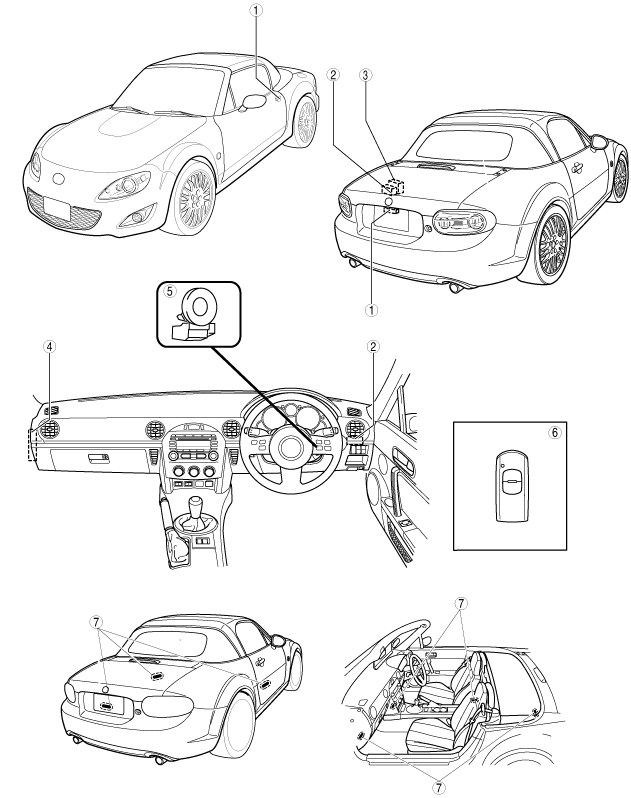 1
2
3
1
5
4
2
6
7
7
7