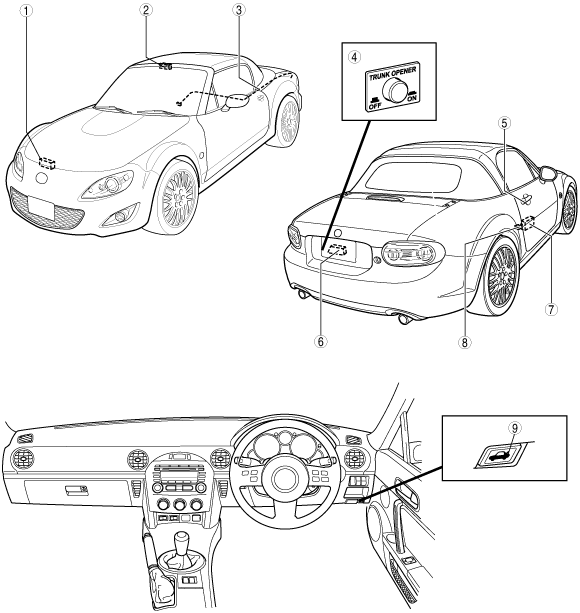 ①
②
③
④
TRUNK OPENER
OFF
ON
⑤
⑥
⑦
⑧
⑨