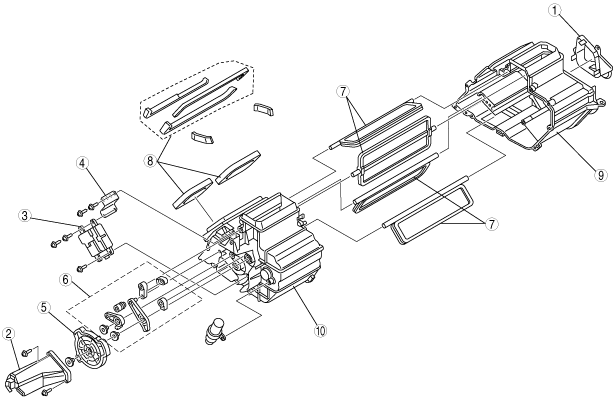 1
7
8
4
3
9
7
6
5
2
10