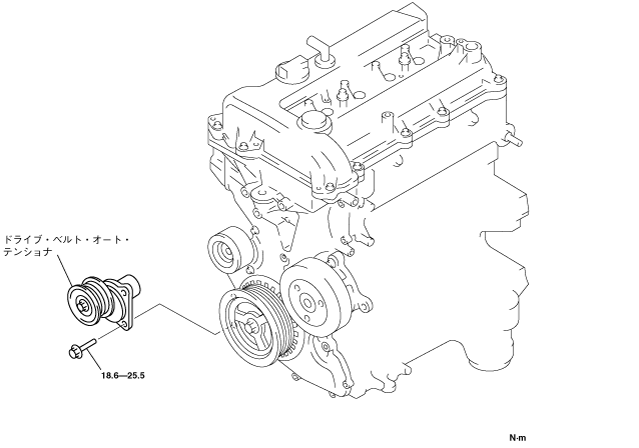 ドライブ・ベルト・オート・テンショナ

18.6—25.5

N·m