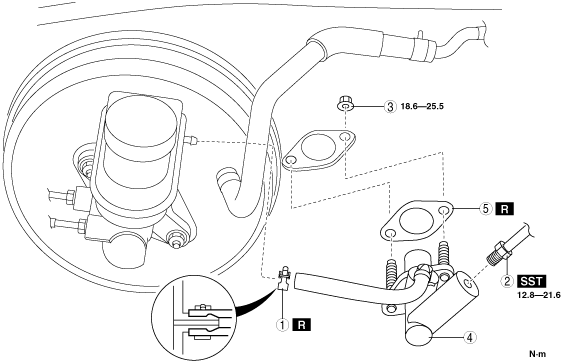 3 18.6—25.5

5 R

2 SST
12.8—21.6

1 R

4

N·m