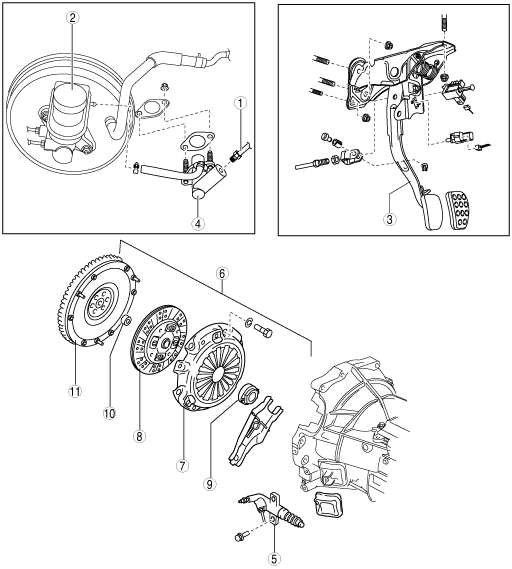 2
1
4
3
6
11
10
8
7
9
5