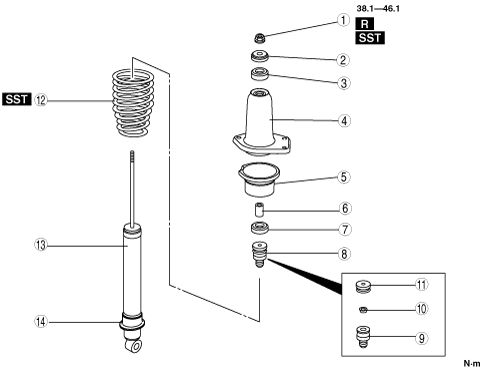 38.1—46.1
1
R
SST
2
3
SST 12
4
5
6
7
13
8
11
10
14
9
N·m