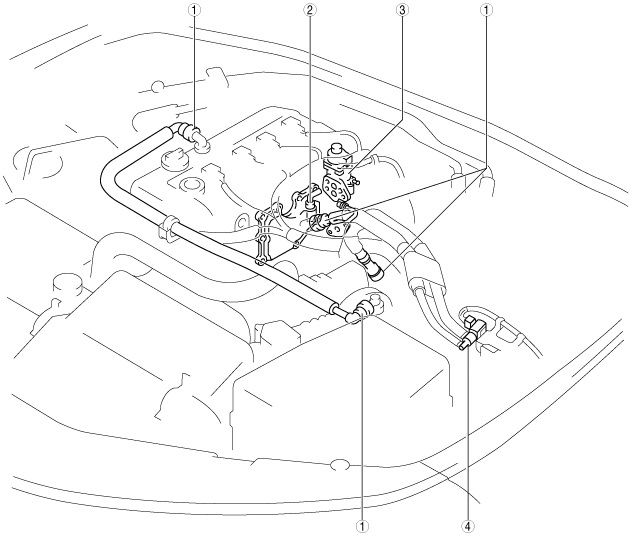 1
2
3
1
1
4