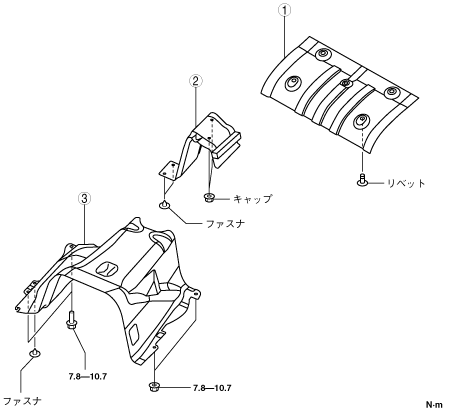 1
2
リベット
キャップ
ファスナ
3
7.8—10.7
7.8—10.7
ファスナ
N·m