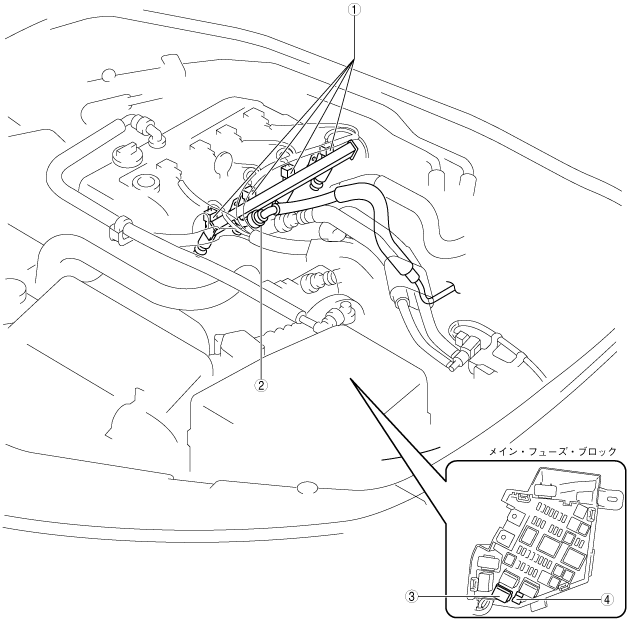 ①
②
メイン・フューズ・ブロック
③
④