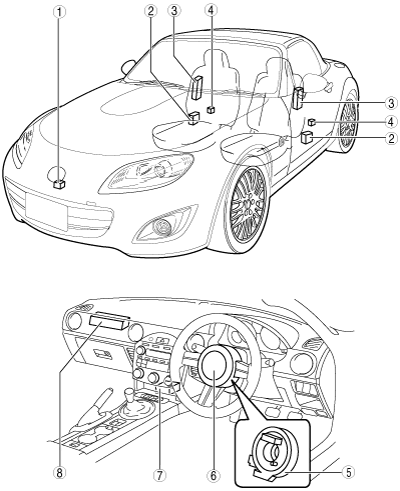 1
2
3
4
3
4
2
8
7
6
5