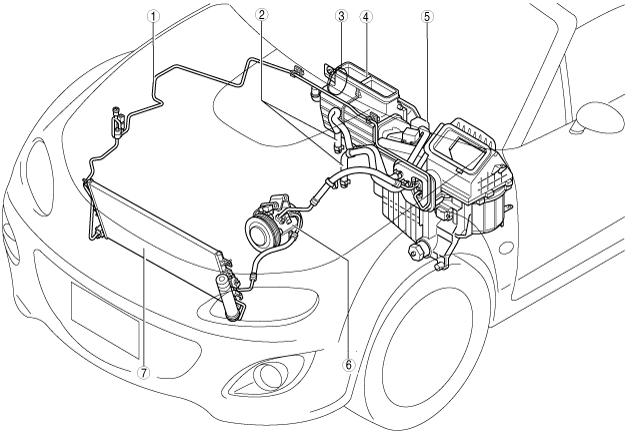 1
2
3
4
5
6
7