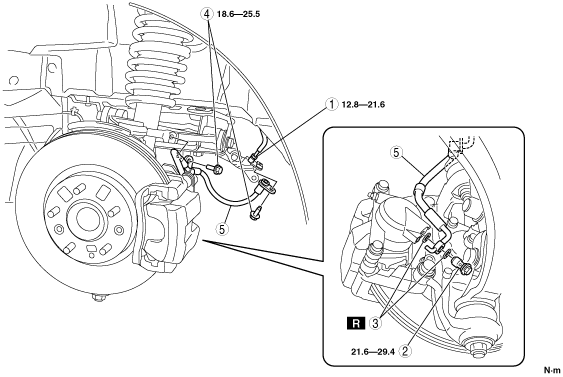 4 18.6—25.5

1 12.8—21.6

5

5

R 3

21.6—29.4 2

N·m