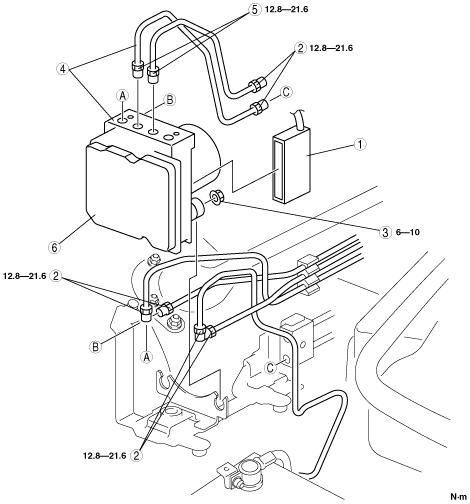 5 12.8—21.6
2 12.8—21.6
4
A
B
C
1
3 6—10
6
12.8—21.6 2
B
A
C
12.8—21.6 2
N·m