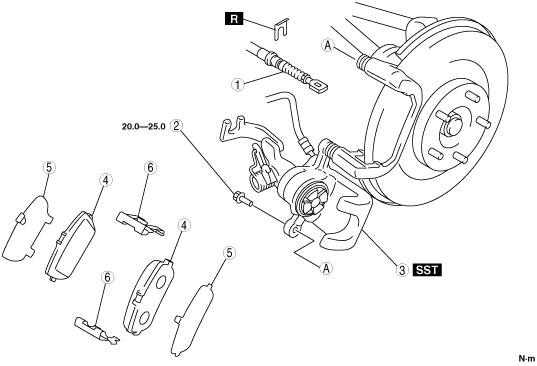 R

A

1

20.0—25.0

2

5

4

6

4

5

6

A

3 SST

N·m