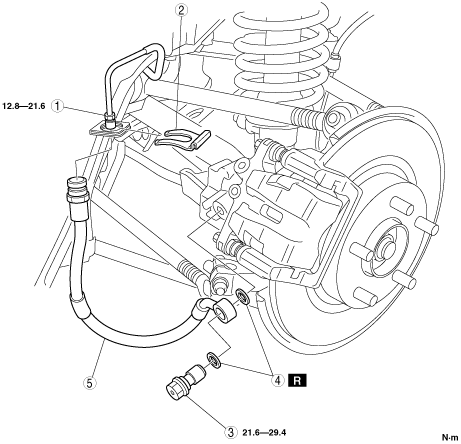 2

12.8—21.6 1

5

4 R

3 21.6—29.4

N·m