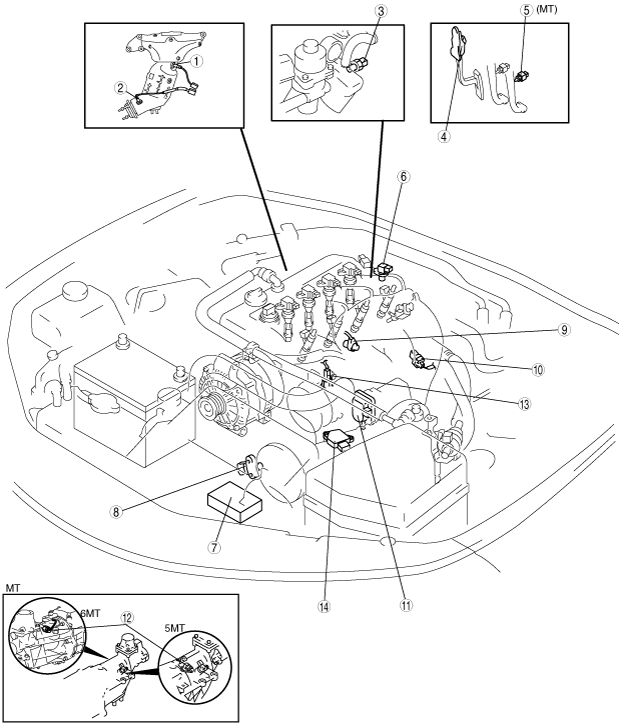 1
2
3
5 (MT)
4
6
9
10
13
8
7
14
11
MT
6MT
12
5MT