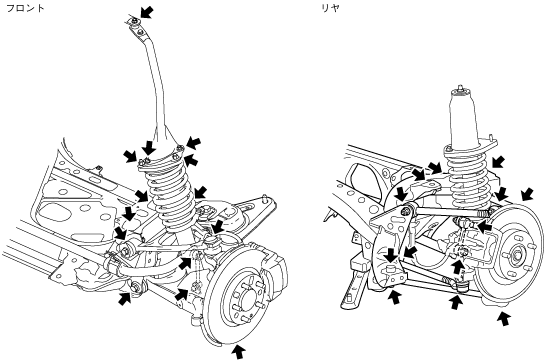 フロント

リヤ