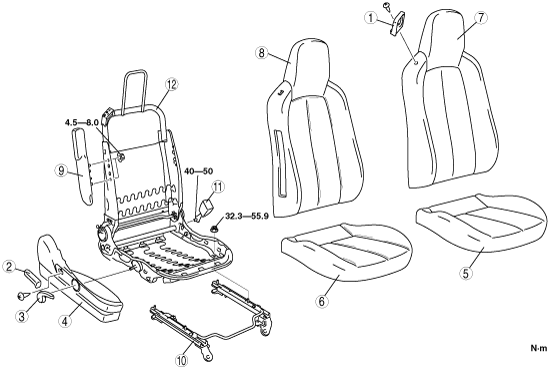 1
7
8
12
4.5—8.0
9
40—50
11
32.3—55.9
2
3
4
10
6
5
N·m