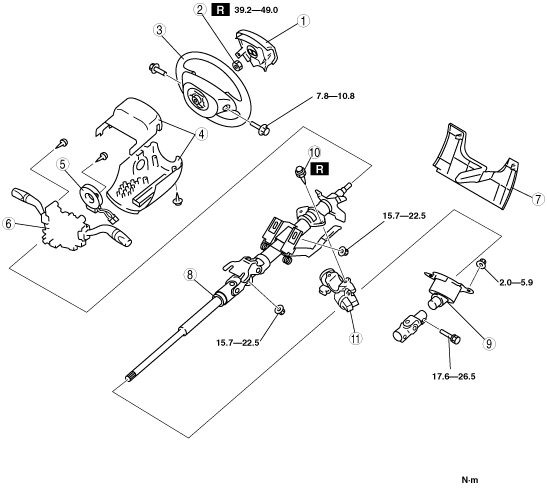 2
R 39.2—49.0
1
3
7.8—10.8
4
5
10
R
7
6
15.7—22.5
8
2.0—5.9
15.7—22.5
11
9
17.6—26.5
N·m