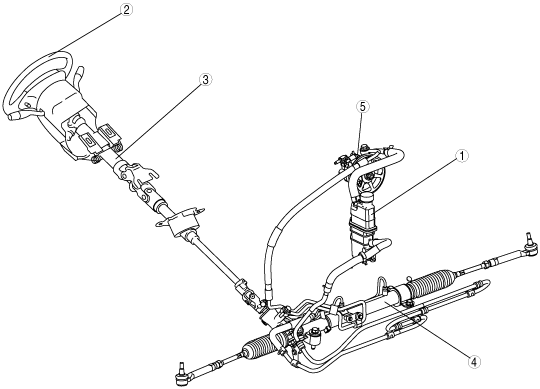 2
3
5
1
4