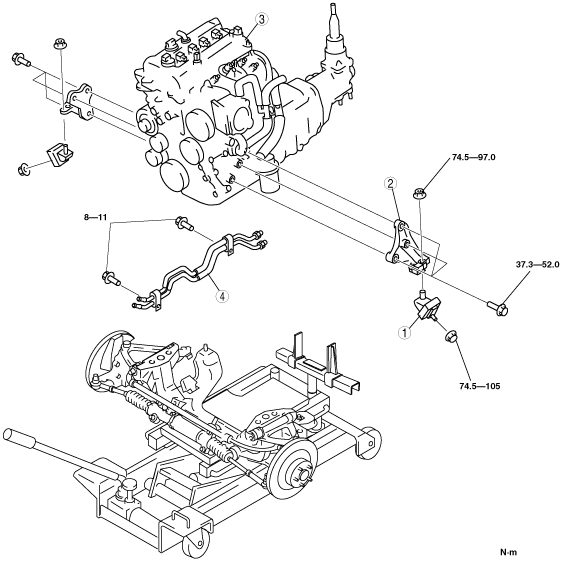 3

74.5—97.0

2

8—11

37.3—52.0

4

1

74.5—105

N·m