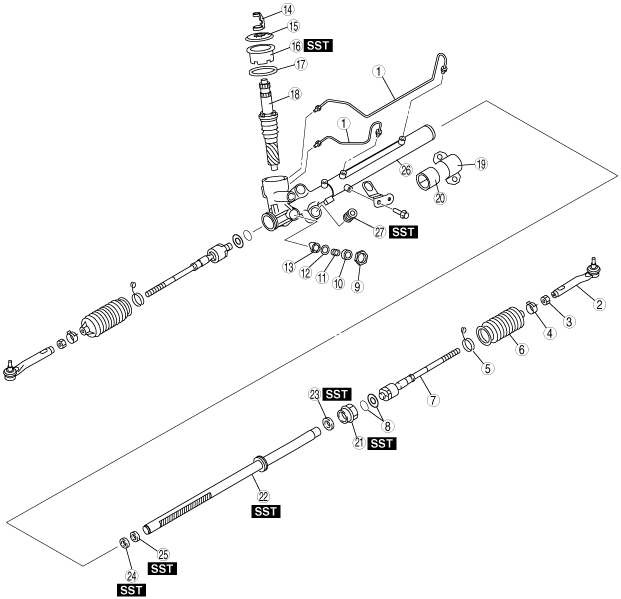 14
15
16 SST
17
18
1
1
26
19
20
27 SST
13
12
11
10
9
2
3
4
6
5
7
8
23 SST
21 SST
22
SST
25
SST
24
SST