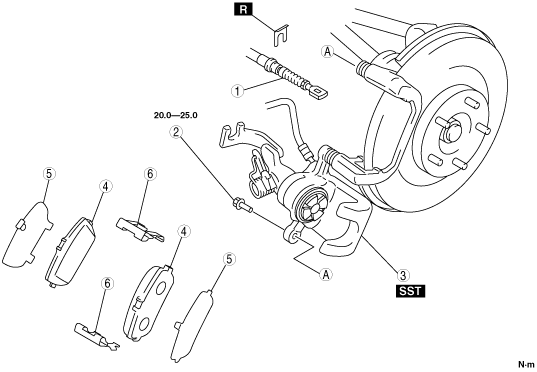 R

A

1

20.0—25.0

2

5

4

6

4

5

6

A

3

SST

N·m