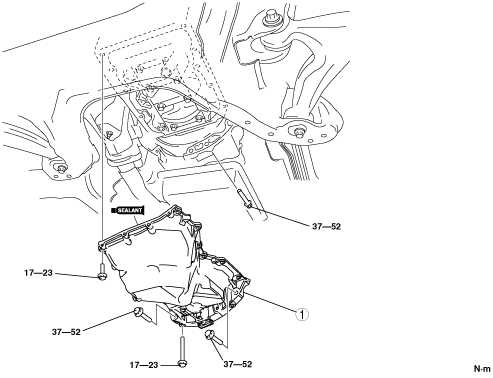 SEALANT
37—52
17—23
1
37—52
17—23
37—52
N·m