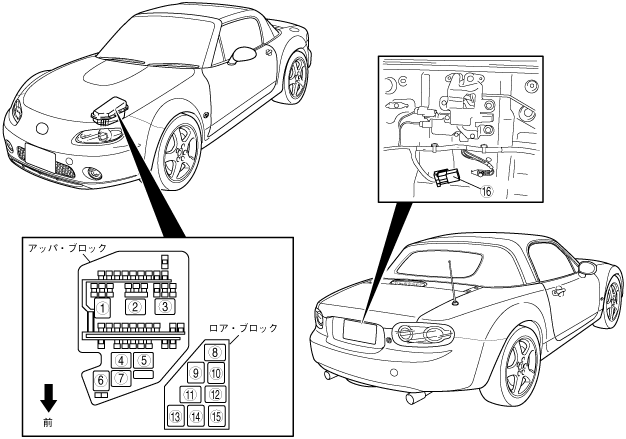 ⑯

アッパ・ブロック

①
②
③
④
⑤
⑥
⑦

ロア・ブロック

⑧
⑨
⑩
⑪
⑫
⑬
⑭
⑮

前