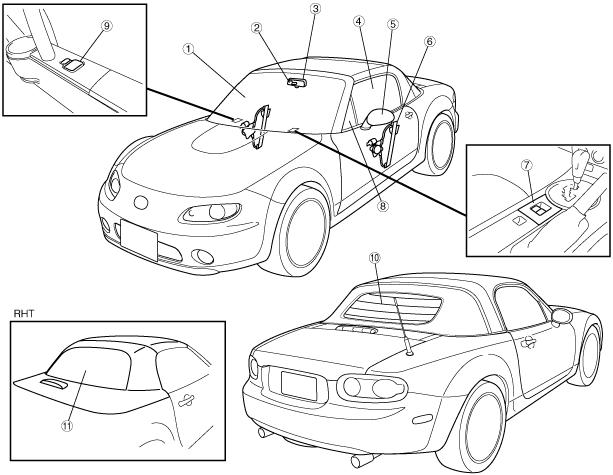 9
1
2
3
4
5
6
7
8
10
RHT
11