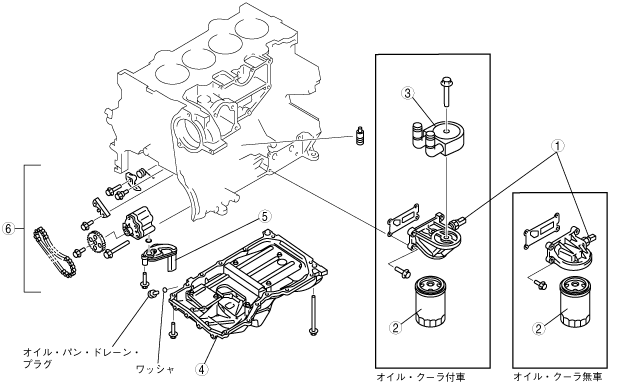 ③

①

⑥

⑤

②

②

オイル・パン・ドレーン・プラグ

ワッシャ

④

オイル・クーラ付車

オイル・クーラ無車