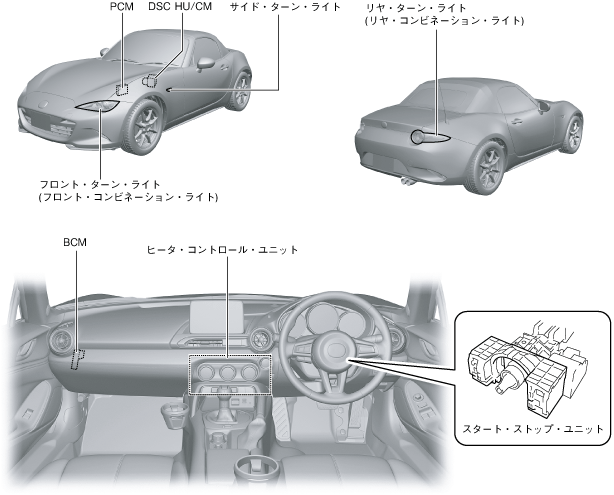 PCM
DSC HU/CM
サイド・ターン・ライト
リヤ・ターン・ライト
(リヤ・コンビネーション・ライト)
フロント・ターン・ライト
(フロント・コンビネーション・ライト)
BCM
ヒータ・コントロール・ユニット
スタート・ストップ・ユニット