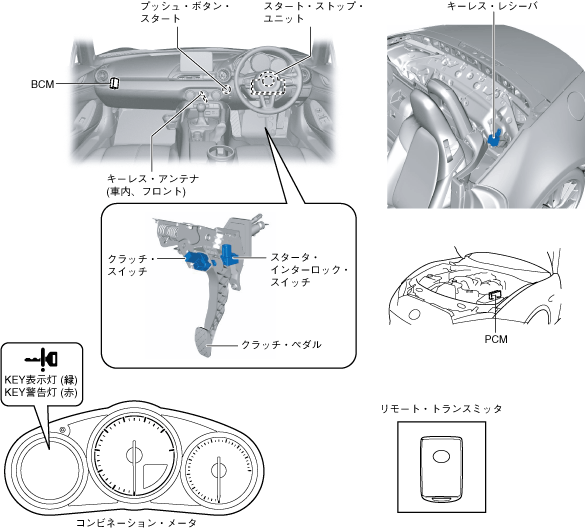 プッシュ・ボタン・スタート

スタート・ストップ・ユニット

キーレス・レシーバ

BCM

キーレス・アンテナ (車内、フロント)

クラッチ・スイッチ

スタータ・インターロック・スイッチ

クラッチ・ペダル

PCM

KEY表示灯 (緑)
KEY警告灯 (赤)

リモート・トランスミッタ

コンビネーション・メータ