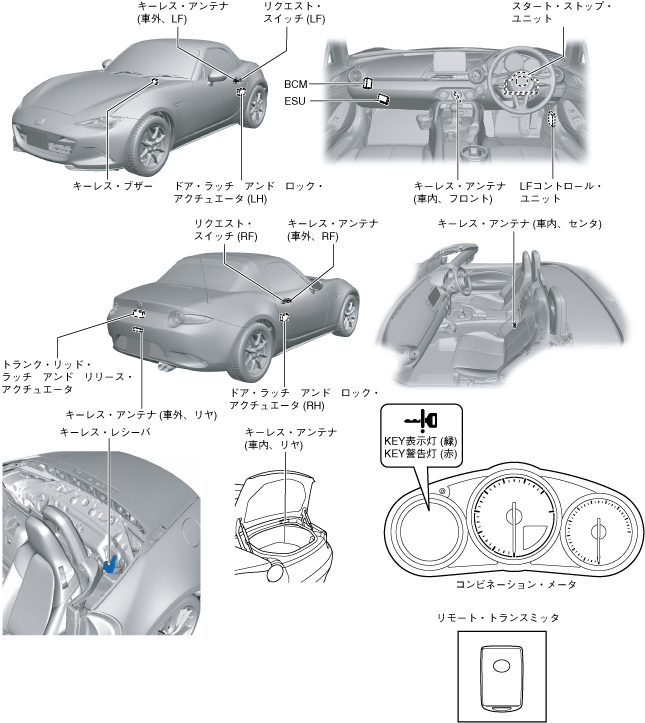 キーレス・アンテナ (車外、LF)

リクエスト・スイッチ (LF)

スタート・ストップ・ユニット

BCM

ESU

キーレス・ブザー

ドア・ラッチ アンド ロック・アクチュエータ (LH)

キーレス・アンテナ (車内、フロント)

LFコントロール・ユニット

リクエスト・スイッチ (RF)

キーレス・アンテナ (車外、RF)

キーレス・アンテナ (車内、センタ)

トランク・リッド・ラッチ アンド リリース・アクチュエータ

ドア・ラッチ アンド ロック・アクチュエータ (RH)

キーレス・アンテナ (車外、リヤ)

キーレス・レシーバ

キーレス・アンテナ (車内、リヤ)

KEY表示灯 (緑)
KEY警告灯 (赤)

コンビネーション・メータ

リモート・トランスミッタ