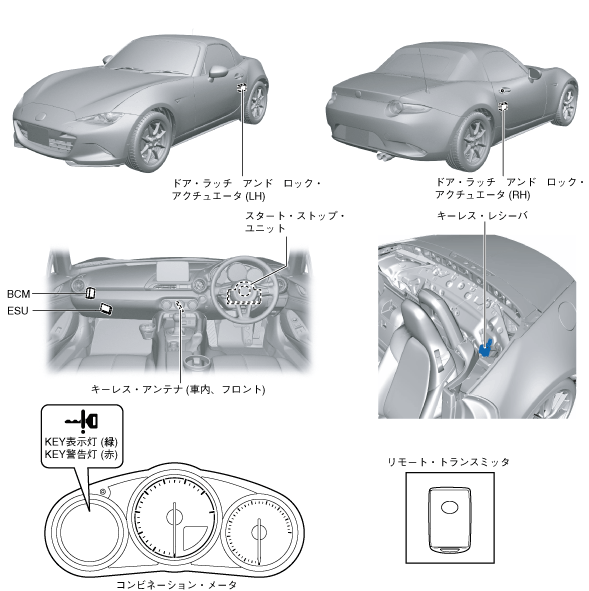 ドア・ラッチ　アンド　ロック・アクチュエータ (LH)

ドア・ラッチ　アンド　ロック・アクチュエータ (RH)

スタート・ストップ・ユニット

キーレス・レシーバ

BCM

ESU

キーレス・アンテナ (車内、フロント)

KEY表示灯 (緑)
KEY警告灯 (赤)

リモート・トランスミッタ

コンビネーション・メータ