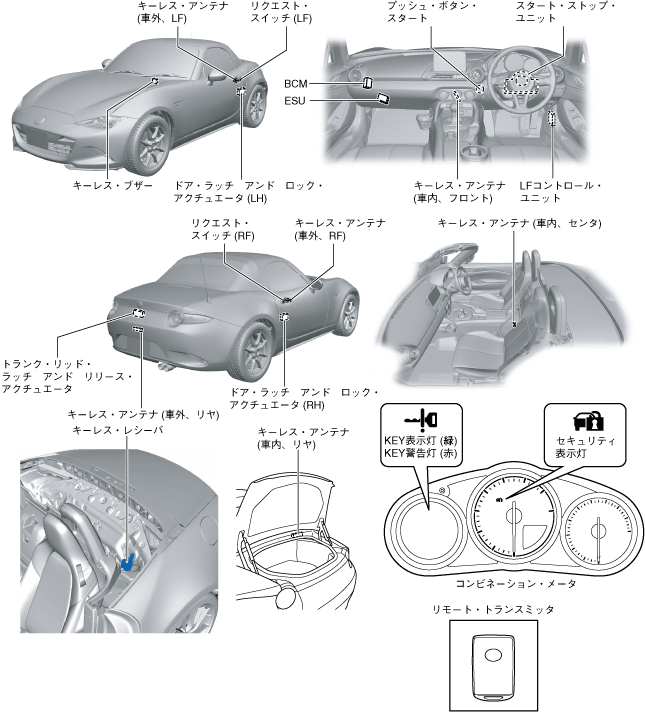 キーレス・アンテナ (車外、LF)

リクエスト・スイッチ (LF)

プッシュ・ボタン・スタート

スタート・ストップ・ユニット

BCM

ESU

キーレス・ブザー

ドア・ラッチ　アンド　ロック・アクチュエータ (LH)

キーレス・アンテナ (車内、フロント)

LFコントロール・ユニット

リクエスト・スイッチ (RF)

キーレス・アンテナ (車外、RF)

キーレス・アンテナ (車内、センタ)

トランク・リッド・ラッチ　アンド　リリース・アクチュエータ

ドア・ラッチ　アンド　ロック・アクチュエータ (RH)

キーレス・アンテナ (車外、リヤ)

キーレス・レシーバ

キーレス・アンテナ (車内、リヤ)

KEY表示灯 (緑)
KEY警告灯 (赤)

セキュリティ表示灯

コンビネーション・メータ

リモート・トランスミッタ