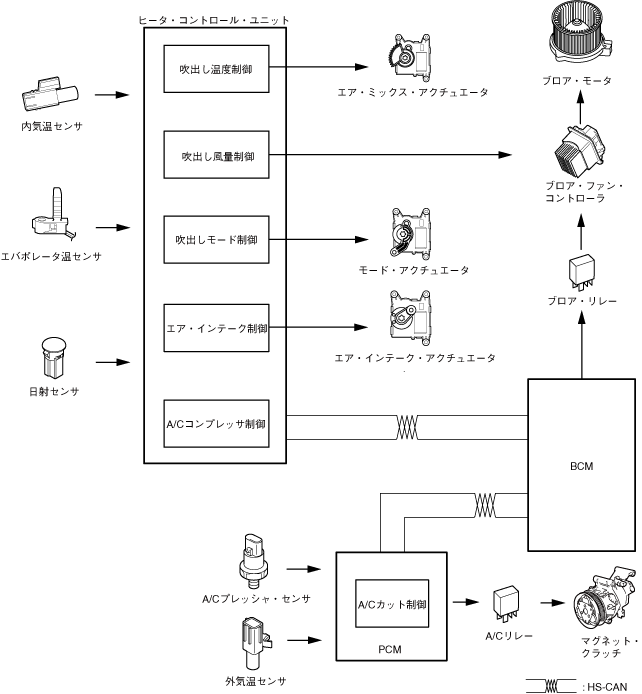 ヒータ・コントロール・ユニット

吹出し温度制御

吹出し風量制御

吹出しモード制御

エア・インテーク制御

A/Cコンプレッサ制御

内気温センサ

エバポレータ温センサ

日射センサ

エア・ミックス・アクチュエータ

モード・アクチュエータ

エア・インテーク・アクチュエータ

ブロア・モータ

ブロア・ファン・コントローラ

ブロア・リレー

BCM

A/Cプレッシャ・センサ

外気温センサ

A/Cカット制御

PCM

A/Cリレー

マグネット・クラッチ

: HS-CAN