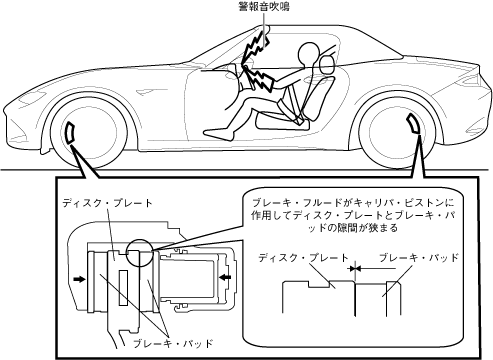 警報音吹鳴

ディスク・プレート

ブレーキ・フルードがキャリパ・ピストンに作用してディスク・プレートとブレーキ・パッドの隙間が狭まる

ディスク・プレート

ブレーキ・パッド

ブレーキ・パッド