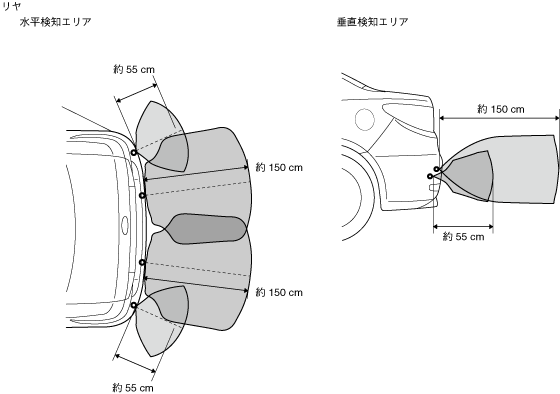 リヤ

水平検知エリア

約 55 cm

約 150 cm

約 150 cm

約 55 cm

垂直検知エリア

約 150 cm

約 55 cm