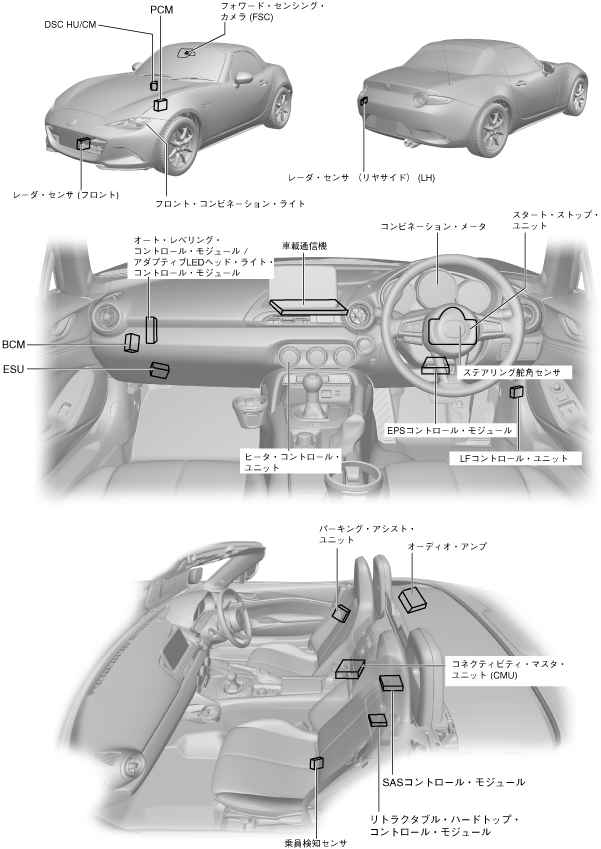 PCM
DSC HU/CM
フォワード・センシング・カメラ (FSC)
レーダ・センサ (フロント)
フロント・コンビネーション・ライト
レーダ・センサ (リヤサイド) (LH)

オート・レベリング・コントロール・モジュール / アダプティブLEDヘッド・ライト・コントロール・モジュール
車載通信機
コンビネーション・メータ
スタート・ストップ・ユニット
BCM
ESU
ステアリング舵角センサ
EPSコントロール・モジュール
ヒータ・コントロール・ユニット
LFコントロール・ユニット

パーキング・アシスト・ユニット
オーディオ・アンプ
コネクティビティ・マスタ・ユニット (CMU)
SASコントロール・モジュール
リトラクタブル・ハードトップ・コントロール・モジュール
乗員検知センサ