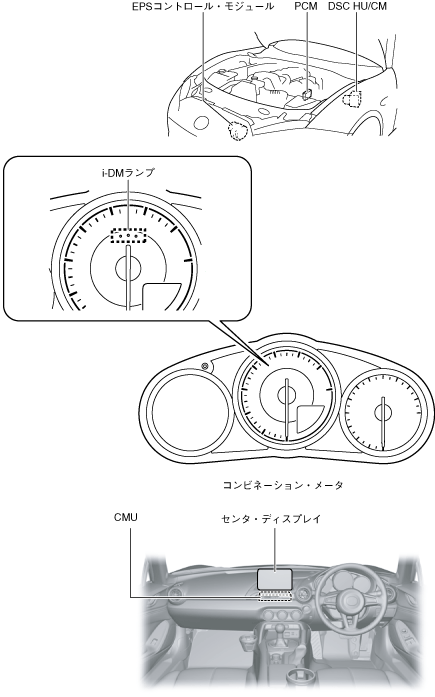 EPSコントロール・モジュール
PCM
DSC HU/CM

i-DMランプ

コンビネーション・メータ

CMU
センタ・ディスプレイ