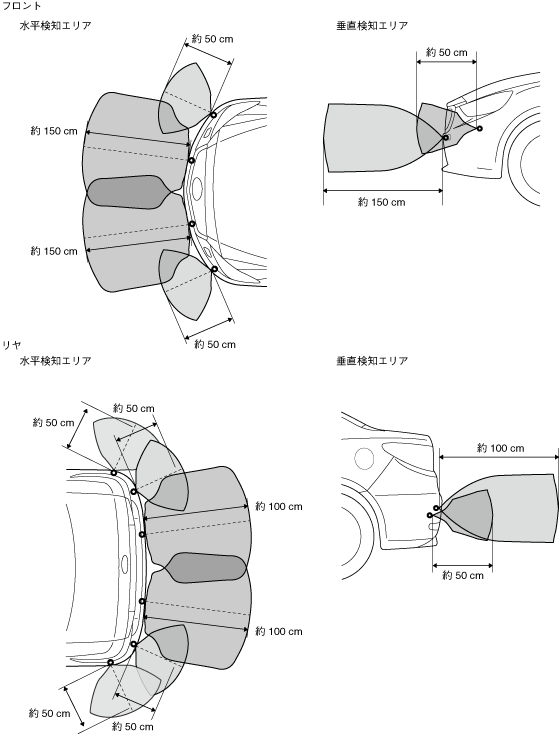 フロント

水平検知エリア

約 50 cm

約 150 cm

約 150 cm

約 50 cm

垂直検知エリア

約 50 cm

約 150 cm

リヤ

水平検知エリア

約 50 cm

約 50 cm

約 100 cm

約 100 cm

約 50 cm

約 50 cm

垂直検知エリア

約 100 cm

約 50 cm