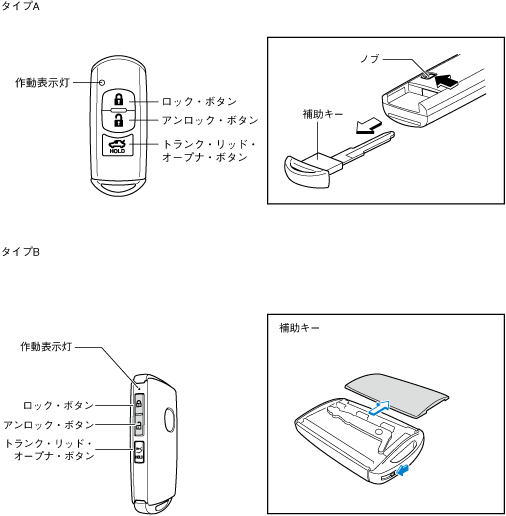 タイプA

作動表示灯
ロック・ボタン
アンロック・ボタン
トランク・リッド・オープナ・ボタン
HOLD

ノブ
補助キー

タイプB

作動表示灯
ロック・ボタン
アンロック・ボタン
トランク・リッド・オープナ・ボタン

補助キー