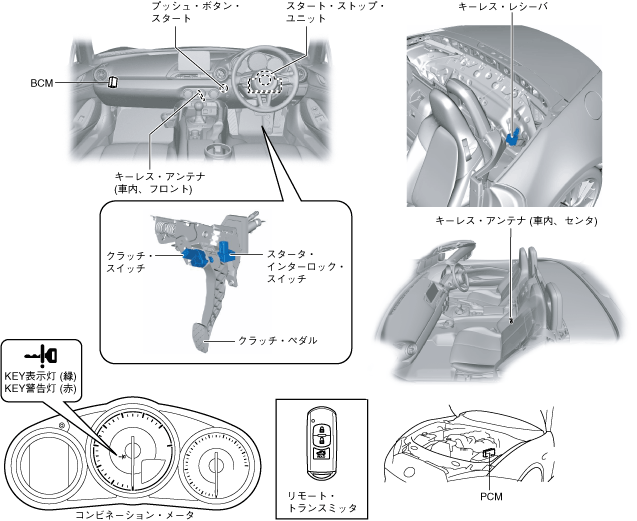 プッシュ・ボタン・スタート

スタート・ストップ・ユニット

キーレス・レシーバ

BCM

キーレス・アンテナ (車内、フロント)

キーレス・アンテナ (車内、センタ)

クラッチ・スイッチ

スタータ・インターロック・スイッチ

クラッチ・ペダル

KEY表示灯 (緑)
KEY警告灯 (赤)

コンビネーション・メータ

リモート・トランスミッタ

PCM