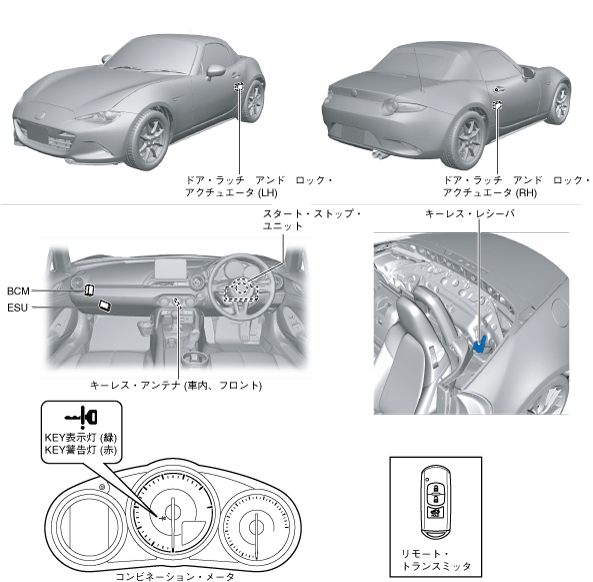 ドア・ラッチ　アンド　ロック・アクチュエータ (LH)

ドア・ラッチ　アンド　ロック・アクチュエータ (RH)

スタート・ストップ・ユニット

キーレス・レシーバ

BCM

ESU

キーレス・アンテナ (車内、フロント)

KEY表示灯 (緑)
KEY警告灯 (赤)

コンビネーション・メータ

リモート・トランスミッタ