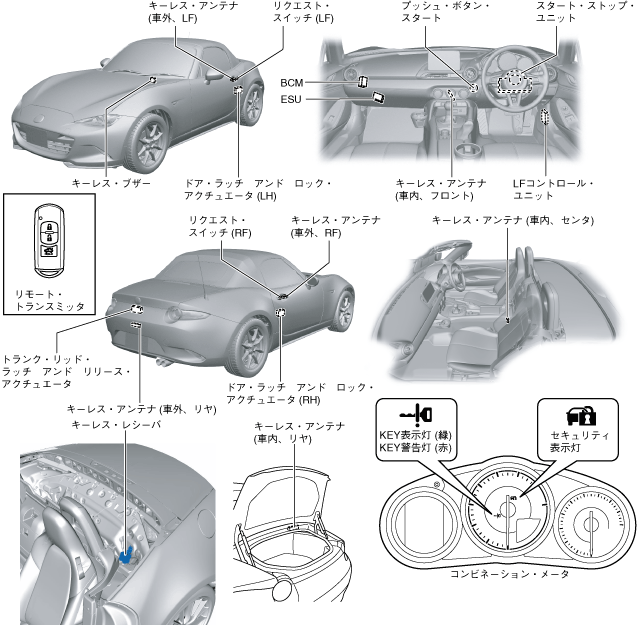 キーレス・アンテナ (車外、LF)

リクエスト・スイッチ (LF)

プッシュ・ボタン・スタート

スタート・ストップ・ユニット

BCM

ESU

キーレス・ブザー

ドア・ラッチ　アンド　ロック・アクチュエータ (LH)

キーレス・アンテナ (車内、フロント)

LFコントロール・ユニット

リモート・トランスミッタ

リクエスト・スイッチ (RF)

キーレス・アンテナ (車外、RF)

キーレス・アンテナ (車内、センタ)

トランク・リッド・ラッチ　アンド　リリース・アクチュエータ

ドア・ラッチ　アンド　ロック・アクチュエータ (RH)

キーレス・アンテナ (車外、リヤ)

キーレス・レシーバ

キーレス・アンテナ (車内、リヤ)

KEY表示灯 (緑)
KEY警告灯 (赤)

セキュリティ表示灯

コンビネーション・メータ