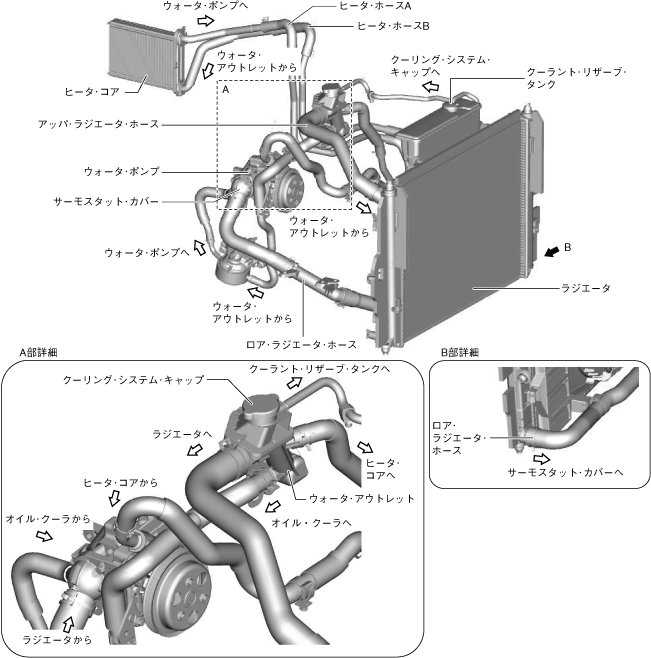 ウォータ・ポンプへ
ヒータ・ホースA
ヒータ・ホースB
ウォータ・アウトレットから
クーリング・システム・キャップへ
クーラント・リザーブ・タンク
ヒータ・コア
A
アッパ・ラジエータ・ホース
ウォータ・ポンプ
サーモスタット・カバー
ウォータ・アウトレットから
ウォータ・ポンプへ
B
ラジエータ
ウォータ・アウトレットから
ロア・ラジエータ・ホース

A部詳細
クーリング・システム・キャップ
クーラント・リザーブ・タンクへ
ラジエータへ
ヒータ・コアへ
ヒータ・コアから
ウォータ・アウトレット
オイル・クーラから
オイル・クーラへ
ラジエータから

B部詳細
ロア・ラジエータ・ホース
サーモスタット・カバーへ