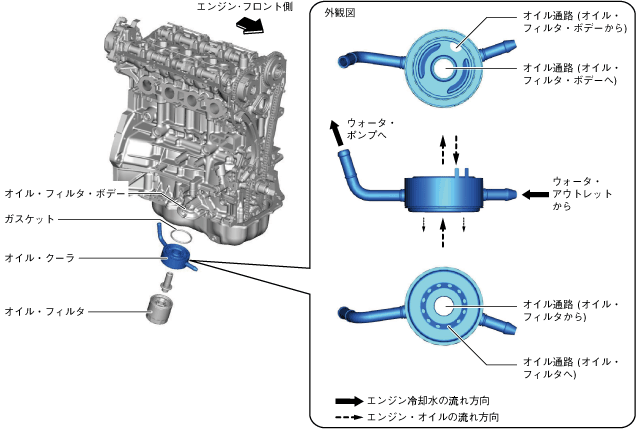 エンジン･フロント側

オイル・フィルタ・ボデー

ガスケット

オイル・クーラ

オイル・フィルタ

外観図

オイル通路 (オイル・フィルタ・ボデーから)

オイル通路 (オイル・フィルタ・ボデーへ)

ウォータ・ポンプへ

ウォータ・アウトレットから

オイル通路 (オイル・フィルタから)

オイル通路 (オイル・フィルタへ)

エンジン冷却水の流れ方向

エンジン・オイルの流れ方向