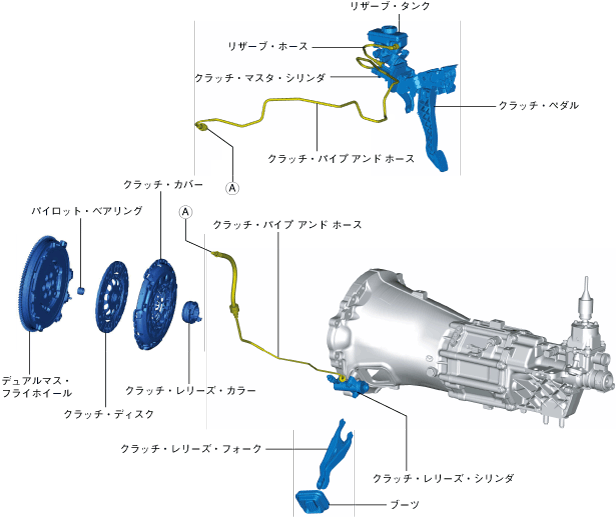 リザーブ・タンク

リザーブ・ホース

クラッチ・マスタ・シリンダ

クラッチ・ペダル

クラッチ・パイプ アンド ホース

A

クラッチ・カバー

パイロット・ベアリング

A

クラッチ・パイプ アンド ホース

デュアルマス・フライホイール

クラッチ・ディスク

クラッチ・レリーズ・カラー

クラッチ・レリーズ・フォーク

クラッチ・レリーズ・シリンダ

ブーツ