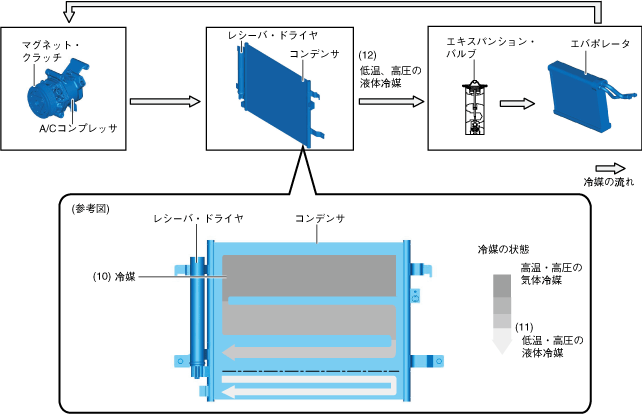 マグネット・クラッチ

A/Cコンプレッサ

レシーバ・ドライヤ

コンデンサ

(12)
低温、高圧の液体冷媒

エキスパンション・バルブ

エバポレータ

冷媒の流れ

(参考図)

レシーバ・ドライヤ

コンデンサ

(10) 冷媒

冷媒の状態

高温・高圧の気体冷媒

(11)
低温・高圧の液体冷媒