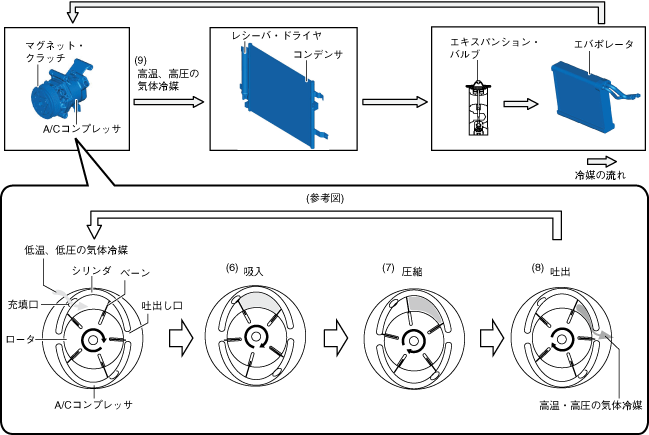 マグネット・クラッチ

A/Cコンプレッサ

(9)
高温、高圧の気体冷媒

レシーバ・ドライヤ

コンデンサ

エキスパンション・バルブ

エバポレータ

冷媒の流れ

(参考図)

低温、低圧の気体冷媒

シリンダ

ベーン

充填口

吐出し口

ロータ

A/Cコンプレッサ

(6) 吸入

(7) 圧縮

(8) 吐出

高温・高圧の気体冷媒