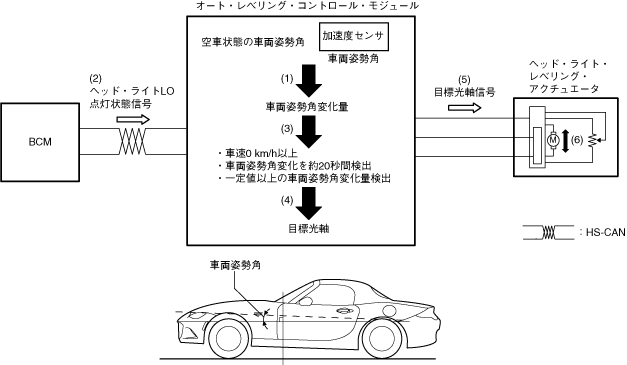 オート・レベリング・コントロール・モジュール

空車状態の車両姿勢角

加速度センサ

車両姿勢角

(1)

車両姿勢角変化量

(3)

・車速0 km/h以上
・車両姿勢角変化を約20秒間検出
・一定値以上の車両姿勢角変化量検出

(4)

目標光軸

(2)
ヘッド・ライトLO
点灯状態信号

BCM

(5)
目標光軸信号

ヘッド・ライト・
レベリング・
アクチュエータ

M

(6)

: HS-CAN

車両姿勢角